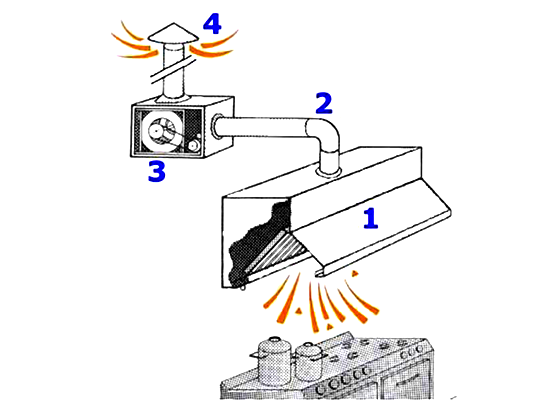 4
2
3
1